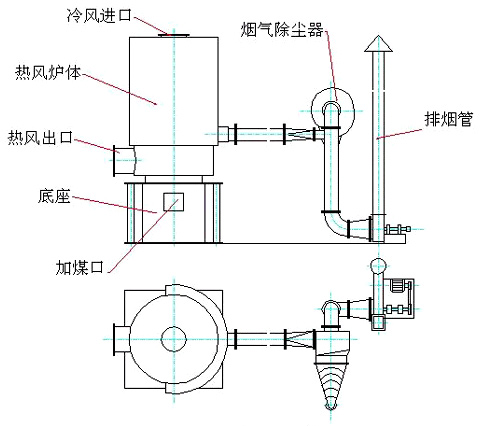 冷风进口
烟气除尘器
热风炉体
排烟管
热风出口
底座
加煤口