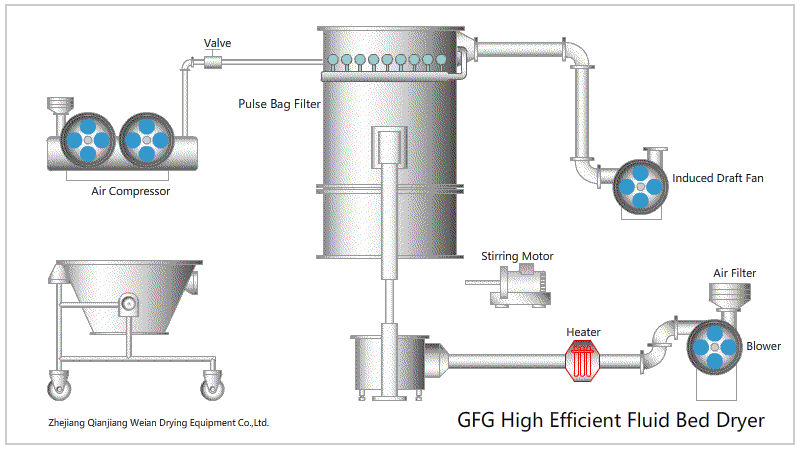 Valve

Pulse Bag Filter

Air Compressor

Induced Draft Fan

Stirring Motor

Air Filter

Heater

Blower

Zhejiang Qianjiang Weian Drying Equipment Co.,Ltd.

GFG High Efficient Fluid Bed Dryer